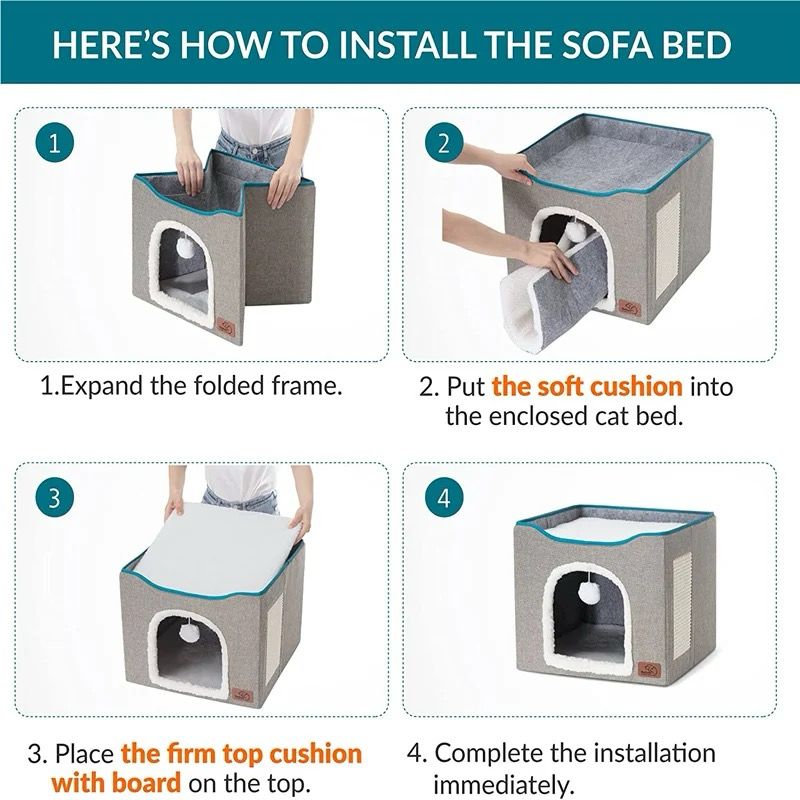 HERE'S HOW TO INSTALL THE SOFA BED

1

1.Expand the folded frame.

2

2. Put the soft cushion into the enclosed cat bed.

3

3. Place the firm top cushion with board on the top.

4

4. Complete the installation immediately.